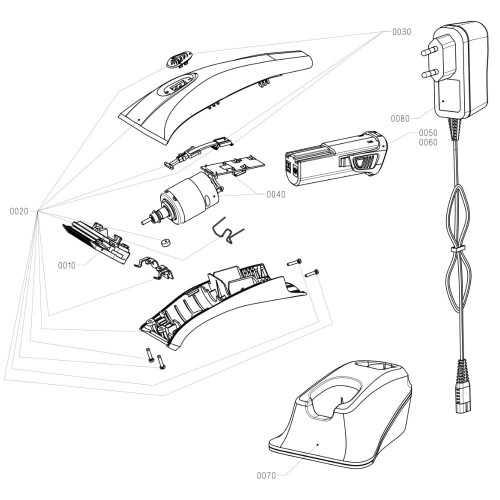 0030
0080
0050
0060
0040
0020
0010
0070