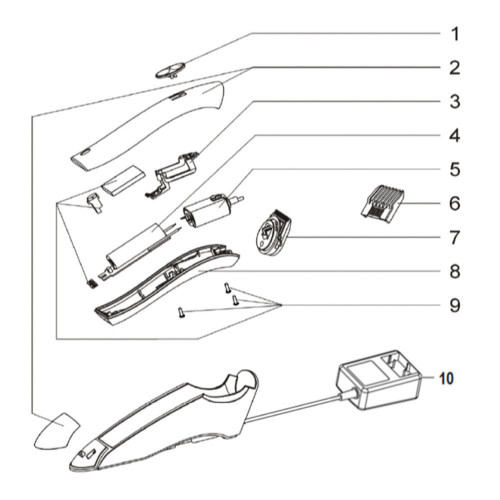 1
2
3
4
5
6
7
8
9
10