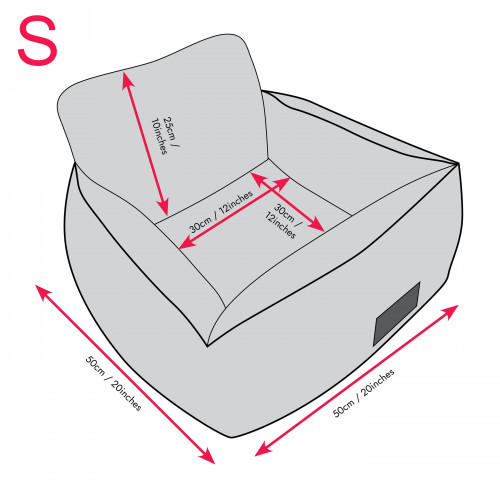 S

25cm / 10inches

30cm / 12inches

30cm / 12inches

50cm / 20inches

50cm / 20inches